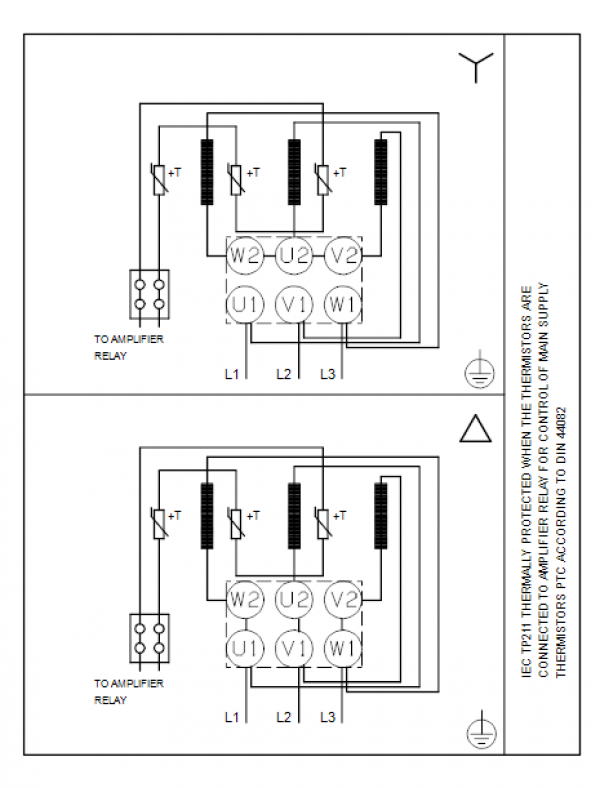 +T
+T
+T
W2
U2
V2
U1
V1
W1
TO AMPLIFIER RELAY
L1
L2
L3

+T
+T
+T
W2
U2
V2
U1
V1
W1
TO AMPLIFIER RELAY
L1
L2
L3

IEC TP211 THERMALLY PROTECTED WHEN THE THERMISTORS ARE CONNECTED TO AMPLIFIER RELAY FOR CONTROL OF MAIN SUPPLY THERMISTORS PTC ACCORDING TO DIN 44082