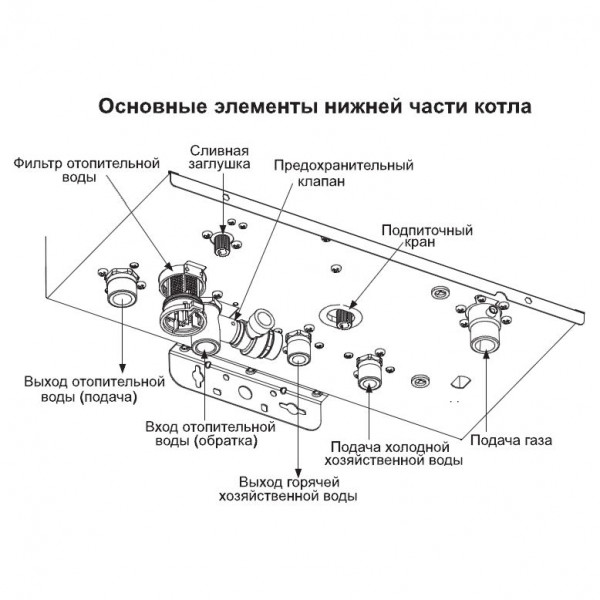 Основные элементы нижней части котла

Фильтр отопительной воды

Сливная заглушка

Предохранительный клапан

Подпиточный кран

Выход отопительной воды (подача)

Вход отопительной воды (обратка)

Подача холодной хозяйственной воды

Подача газа

Выход горячей хозяйственной воды