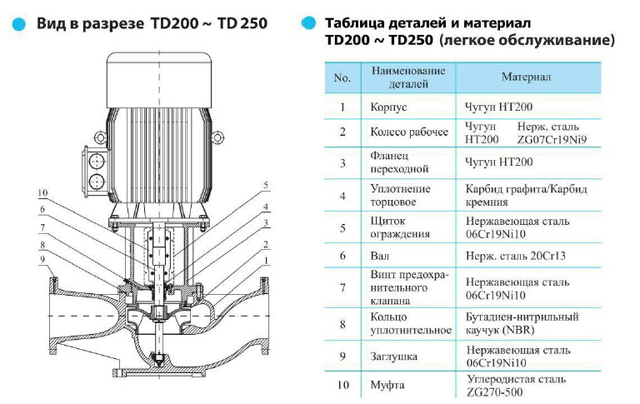 Вид в разрезе TD200 ~ TD 250

10
6
7
8
9
5
4
3
2
1

Таблица деталей и материал TD200 ~ TD250 (легкое обслуживание)

| No. | Наименование деталей | Материал |
|---|---|---|
| 1 | Корпус | Чугун HT200 |
| 2 | Колесо рабочее | Чугун HT200 Нерж. сталь ZG07Cr19Ni9 |
| 3 | Фланец переходной | Чугун HT200 |
| 4 | Уплотнение торцовое | Карбид графита/Карбид кремния |
| 5 | Щиток ограждения | Нержавеющая сталь 06Cr19Ni10 |
| 6 | Вал | Нерж. сталь 20Cr13 |
| 7 | Винт предохранительного клапана | Нержавеющая сталь 06Cr19Ni10 |
| 8 | Кольцо уплотнительное | Бутадиен-нитрильный каучук (NBR) |
| 9 | Заглушка | Нержавеющая сталь 06Cr19Ni10 |
| 10 | Муфта | Углеродистая сталь ZG270-500 |